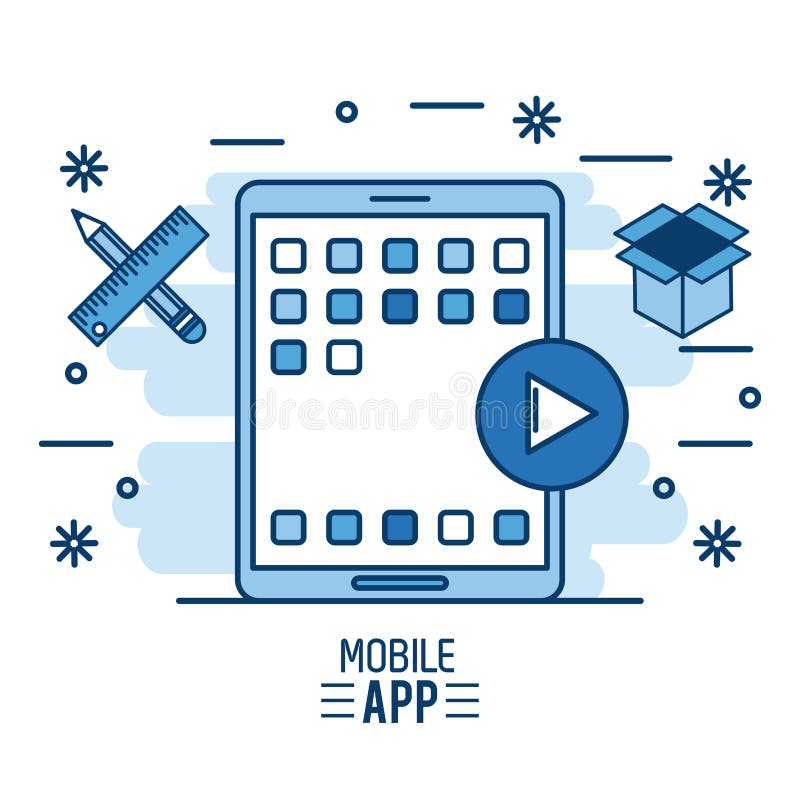 dreamstime

MOBILE
APP