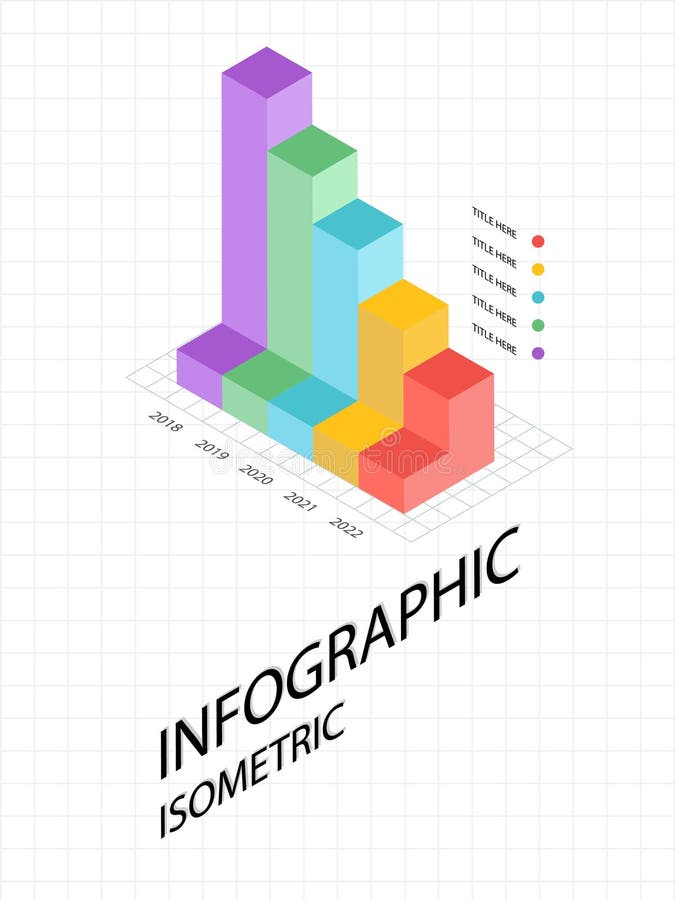 TITLE HERE
TITLE HERE
TITLE HERE
TITLE HERE
TITLE HERE

2018
2019
2020
2021
2022

INFOGRAPHIC
ISOMETRIC