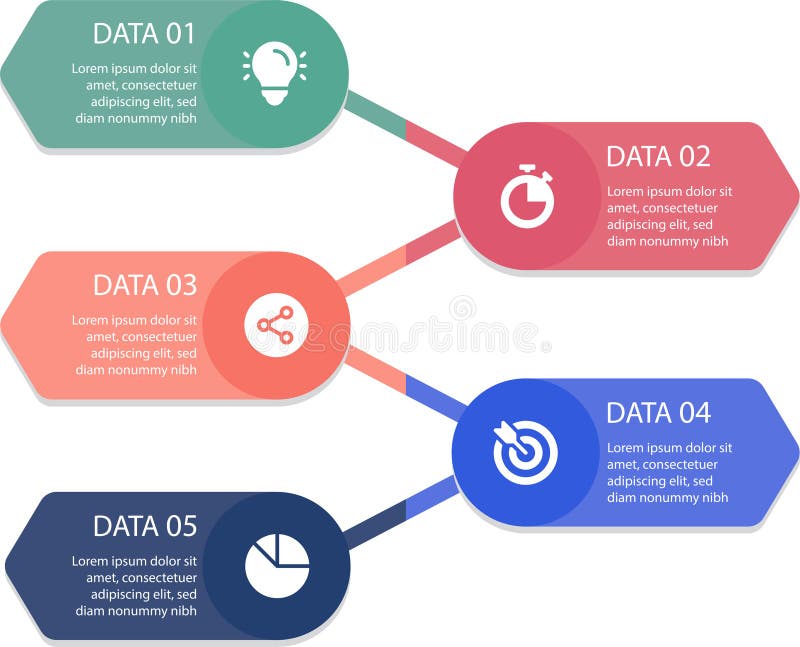 DATA 01
Lorem ipsum dolor sit amet, consectetuer adipiscing elit, sed diam nonummy nibh

DATA 02
Lorem ipsum dolor sit amet, consectetuer adipiscing elit, sed diam nonummy nibh

DATA 03
Lorem ipsum dolor sit amet, consectetuer adipiscing elit, sed diam nonummy nibh

dreamstime

DATA 04
Lorem ipsum dolor sit amet, consectetuer adipiscing elit, sed diam nonummy nibh

DATA 05
Lorem ipsum dolor sit amet, consectetuer adipiscing elit, sed diam nonummy nibh