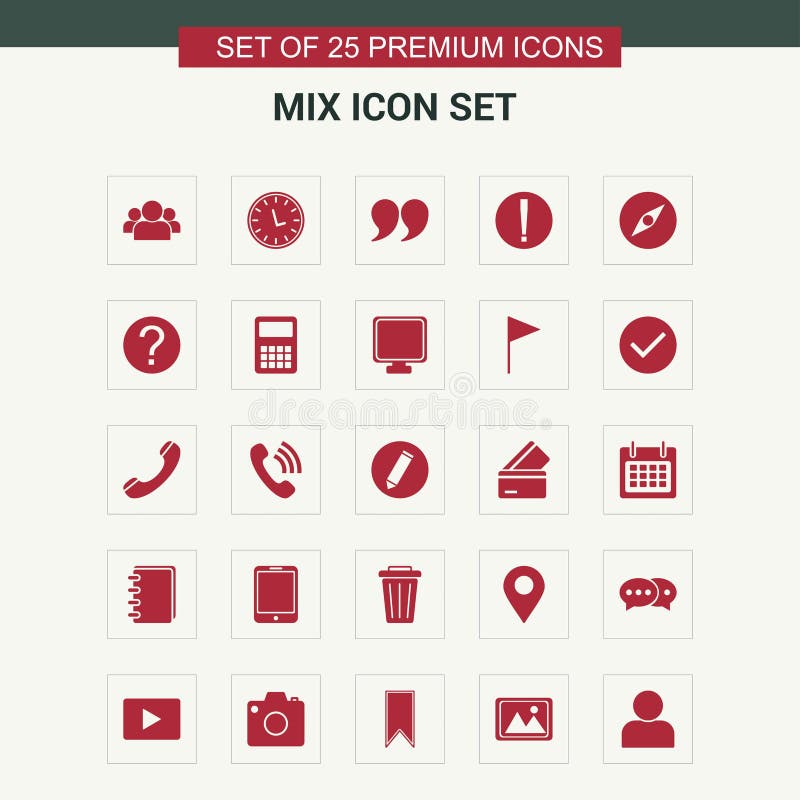 SET OF 25 PREMIUM ICONS

MIX ICON SET

dreamstime