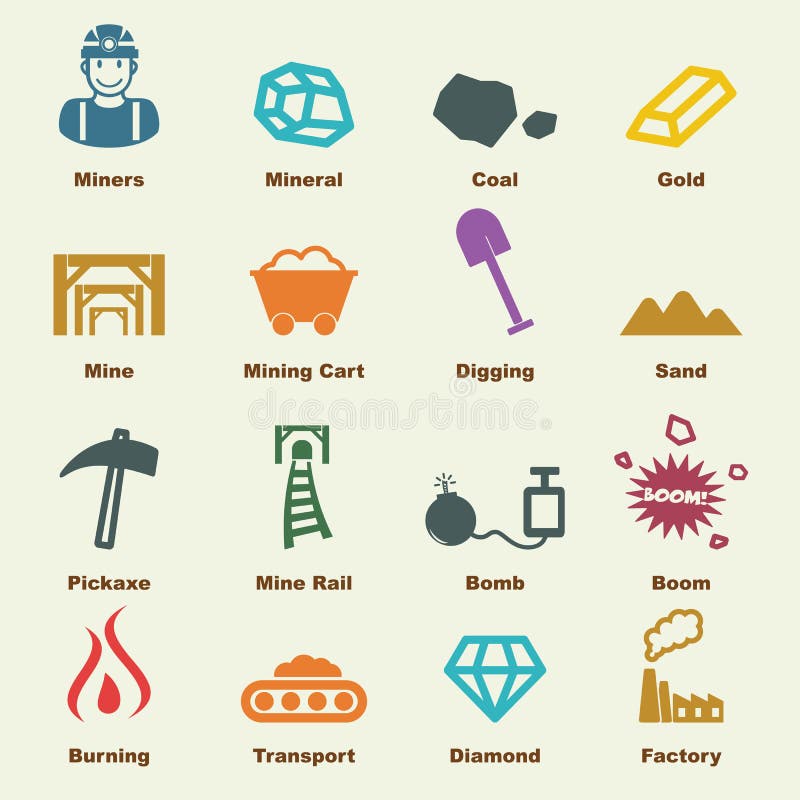 Miners
Mineral
Coal
Gold

Mine
Mining Cart
Digging
Sand

dreamstime

Pickaxe
Mine Rail
Bomb
BOOM!
Boom

Burning
Transport
Diamond
Factory