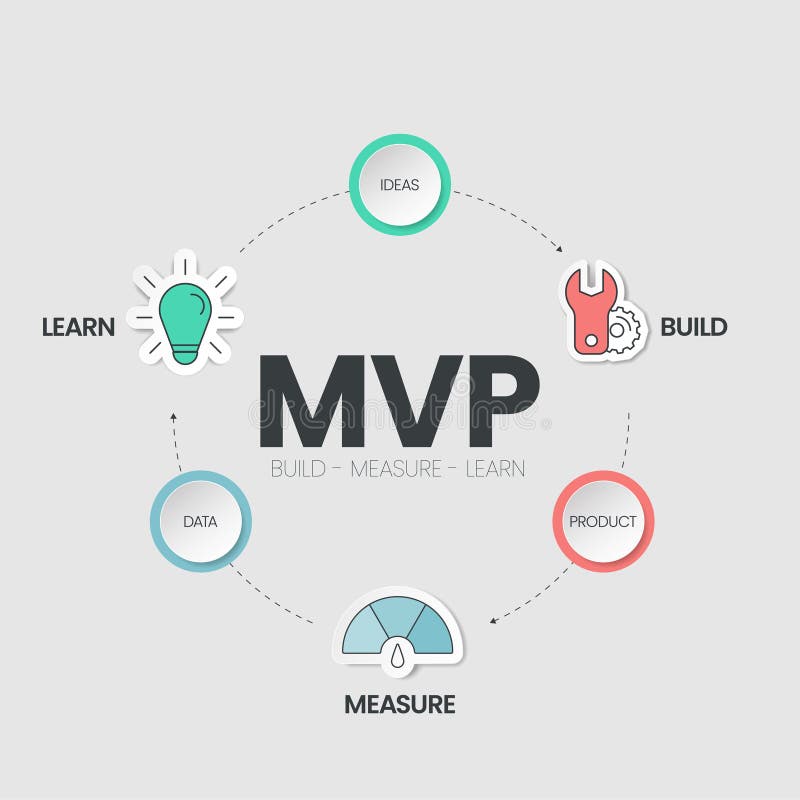 IDEAS

LEARN

BUILD

MVP

dreamstime

BUILD - MEASURE - LEARN

DATA

PRODUCT

MEASURE