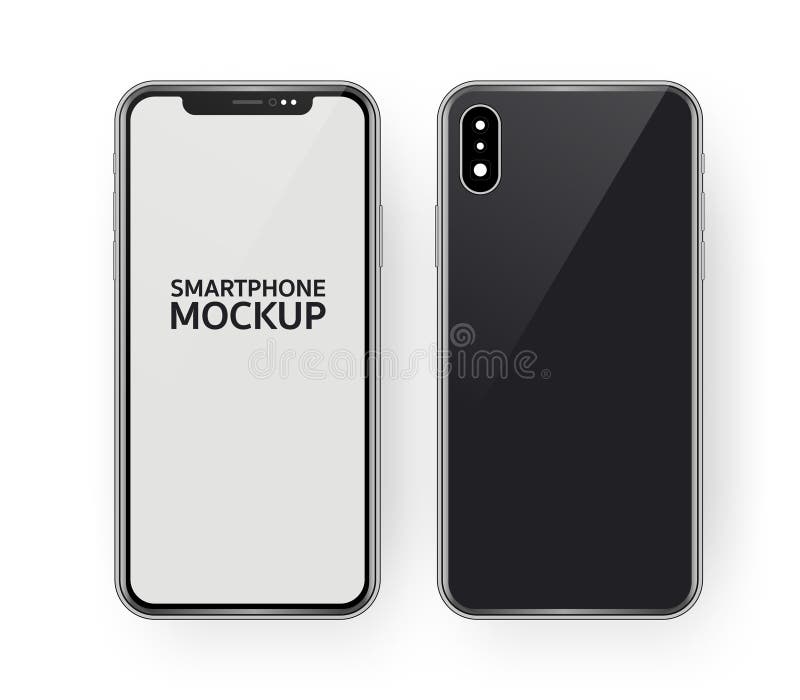 SMARTPHONE
MOCKUP

dreamstime