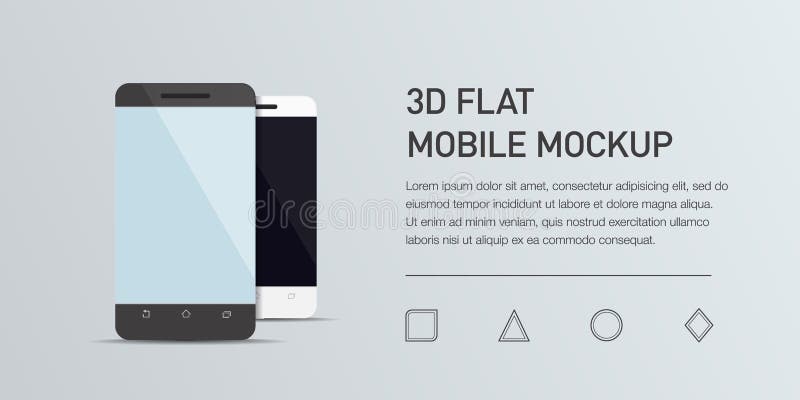 3D FLAT
MOBILE MOCKUP

Lorem ipsum dolor sit amet, consectetur adipisicing elit, sed do eiusmod tempor incididunt ut labore et dolore magna aliqua. Ut enim ad minim veniam, quis nostrud exercitation ullamco laboris nisi ut aliquip ex ea commodo consequat.

dreamstime