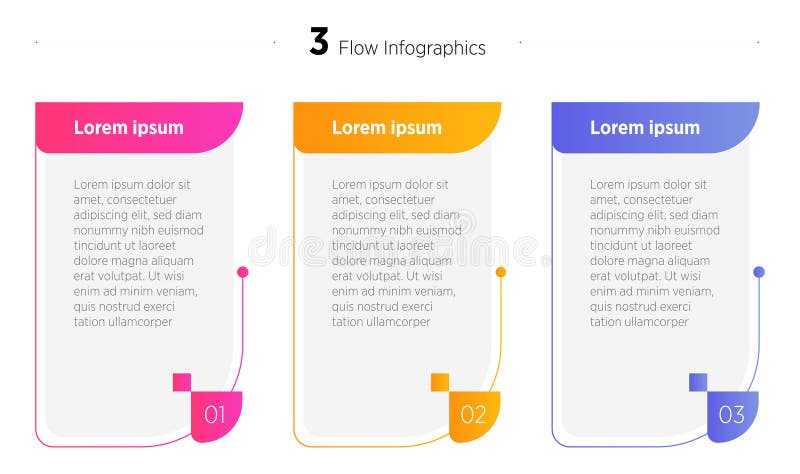 3 Flow Infographics

Lorem ipsum

Lorem ipsum dolor sit amet, consectetuer adipiscing elit, sed diam nonummy nibh euismod tincidunt ut laoreet dolore magna aliquam erat volutpat. Ut wisi enim ad minim veniam, quis nostrud exerci tation ullamcorper

01

Lorem ipsum

Lorem ipsum dolor sit amet, consectetuer adipiscing elit, sed diam nonummy nibh euismod tincidunt ut laoreet dolore magna aliquam erat volutpat. Ut wisi enim ad minim veniam, quis nostrud exerci tation ullamcorper

02

Lorem ipsum

Lorem ipsum dolor sit amet, consectetuer adipiscing elit, sed diam nonummy nibh euismod tincidunt ut laoreet dolore magna aliquam erat volutpat. Ut wisi enim ad minim veniam, quis nostrud exerci tation ullamcorper

03

dreamstime