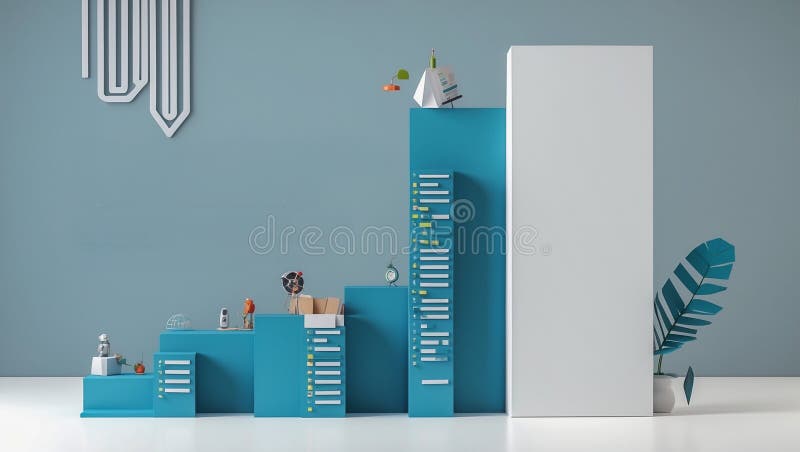 dreamstime