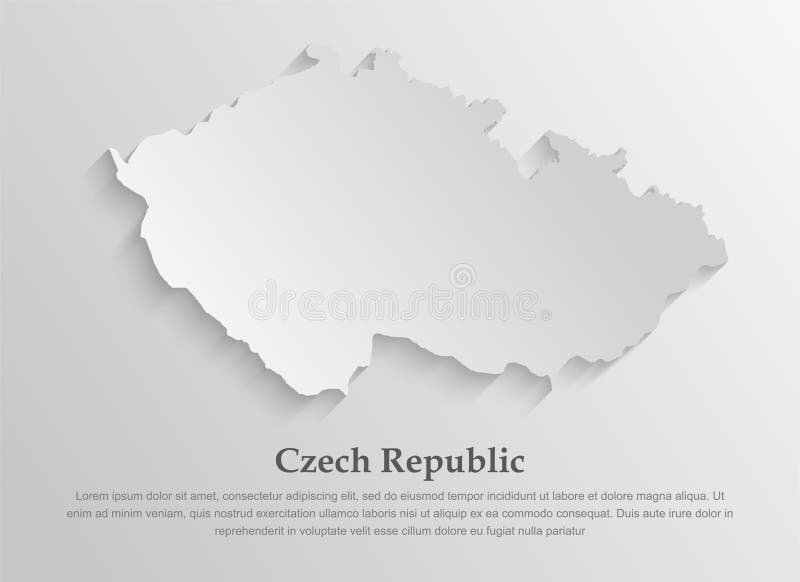 dreamstime

Czech Republic

Lorem ipsum dolor sit amet, consectetur adipiscing elit, sed do eiusmod tempor incididunt ut labore et dolore magna aliqua. Ut enim ad minim veniam, quis nostrud exercitation ullamco laboris nisi ut aliquip ex ea commodo consequat. Duis aute irure dolor in reprehenderit in voluptate velit esse cillum dolore eu fugiat nulla pariatur