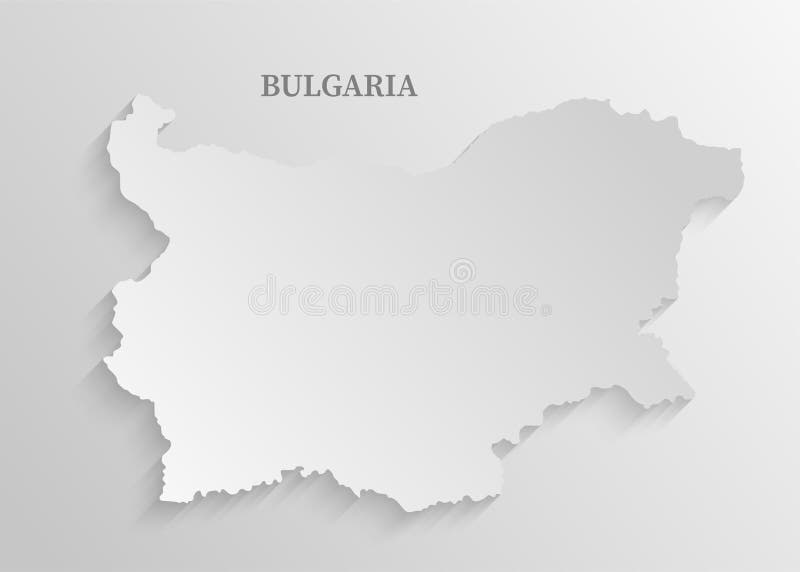 BULGARIA

dreamstime