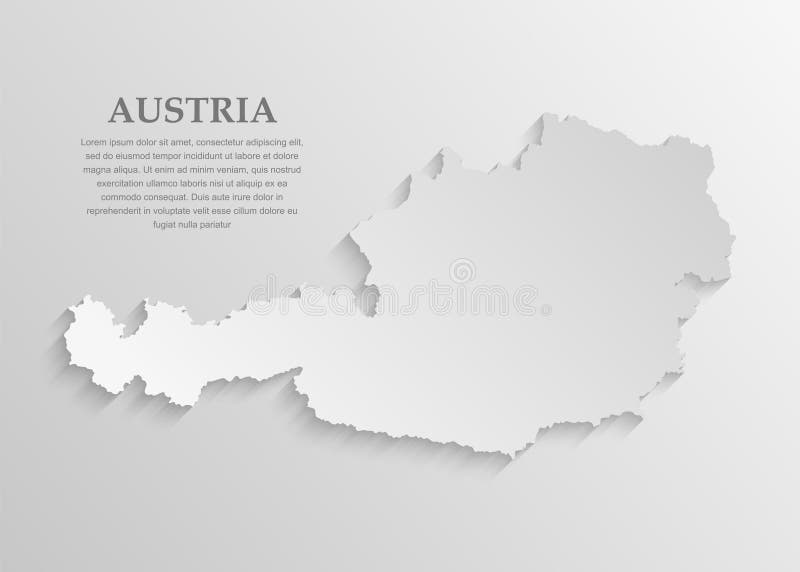 AUSTRIA

Lorem ipsum dolor sit amet, consectetur adipiscing elit, sed do eiusmod tempor incididunt ut labore et dolore magna aliqua. Ut enim ad minim veniam, quis nostrud exercitation ullamco laboris nisi ut aliquip ex ea commodo consequat. Duis aute irure dolor in reprehenderit in voluptate velit esse cillum dolore eu fugiat nulla pariatur

dreamstime