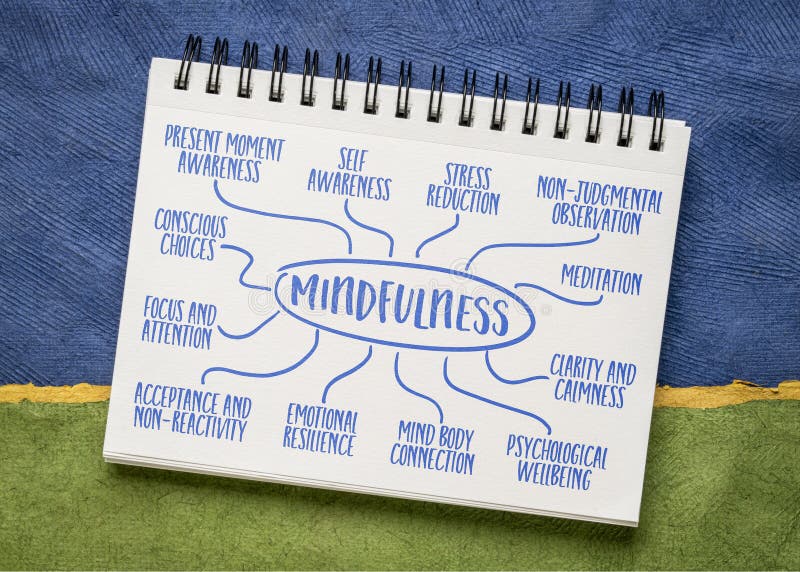 PRESENT MOMENT AWARENESS

SELF AWARENESS

STRESS REDUCTION

NON-JUDGMENTAL OBSERVATION

CONSCIOUS CHOICES

MINDFULNESS

MEDITATION

FOCUS AND ATTENTION

CLARITY AND CALMNESS

ACCEPTANCE AND NON-REACTIVITY

EMOTIONAL RESILIENCE

MIND BODY CONNECTION

PSYCHOLOGICAL WELLBEING