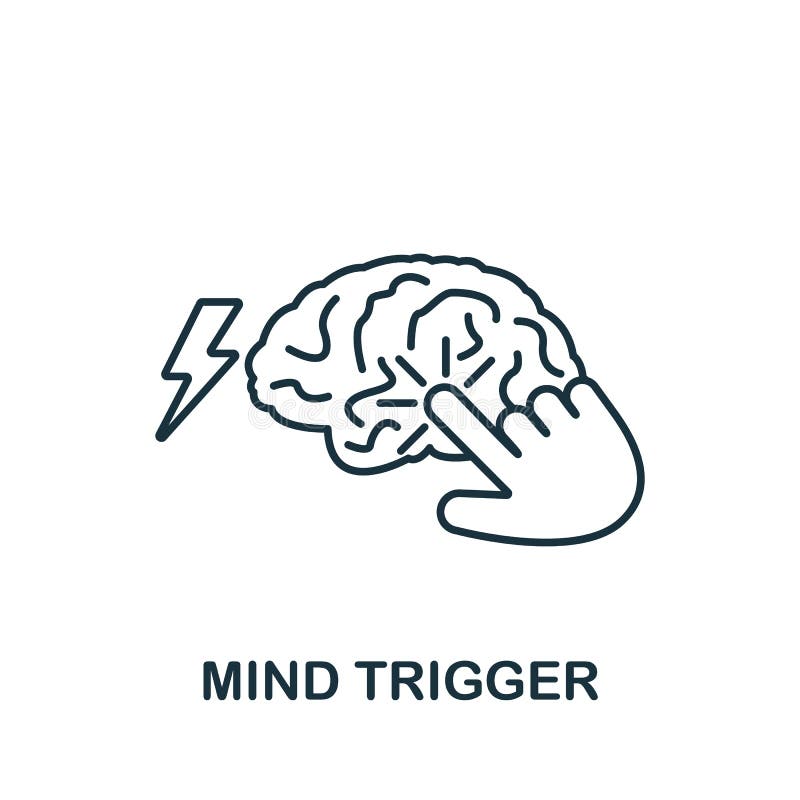 MIND TRIGGER