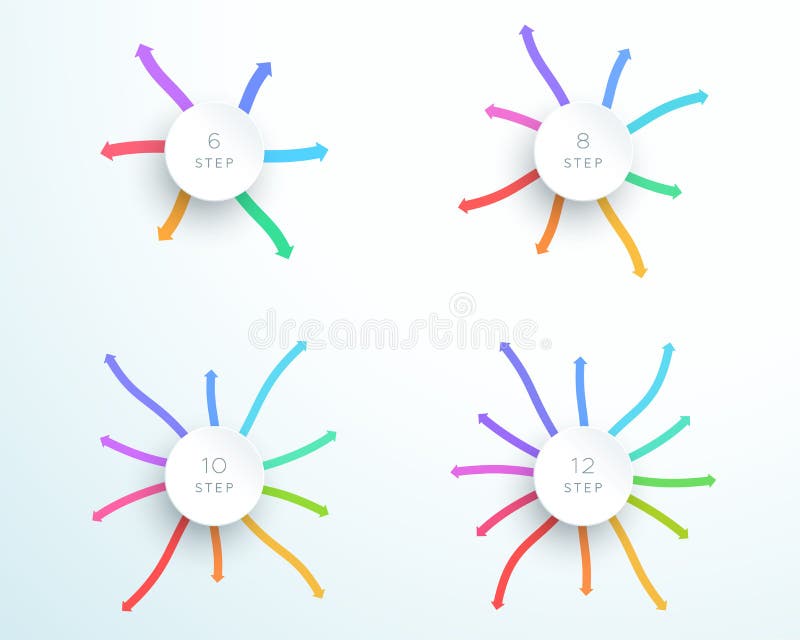 6
STEP

8
STEP

dreamstime

10
STEP

12
STEP