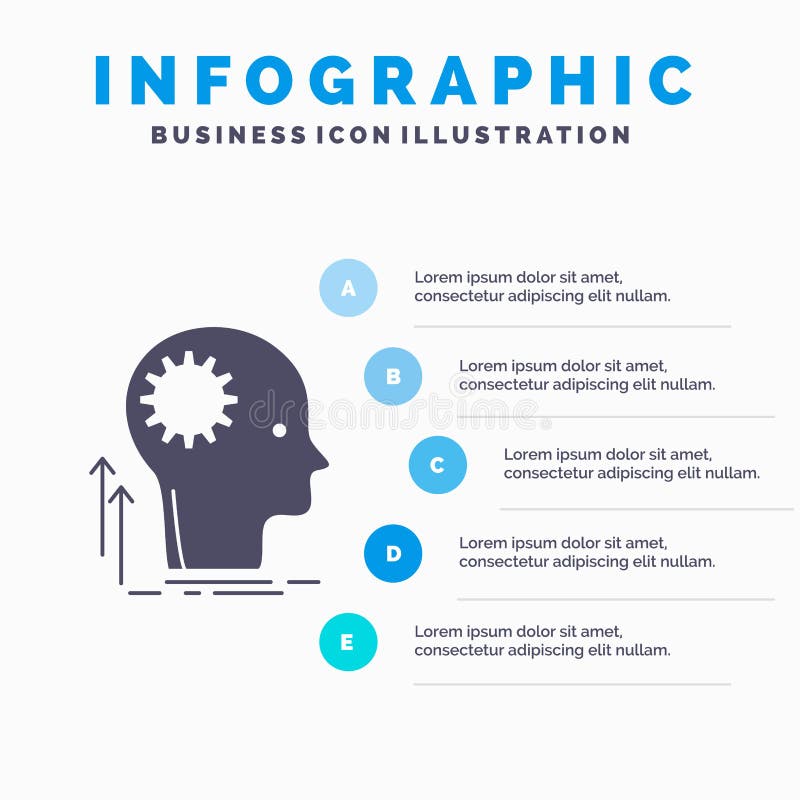 INFOGRAPHIC
BUSINESS ICON ILLUSTRATION

A
Lorem ipsum dolor sit amet, consectetur adipiscing elit nullam.

B
Lorem ipsum dolor sit amet, consectetur adipiscing elit nullam.

dreamstime

C
Lorem ipsum dolor sit amet, consectetur adipiscing elit nullam.

D
Lorem ipsum dolor sit amet, consectetur adipiscing elit nullam.

E
Lorem ipsum dolor sit amet, consectetur adipiscing elit nullam.