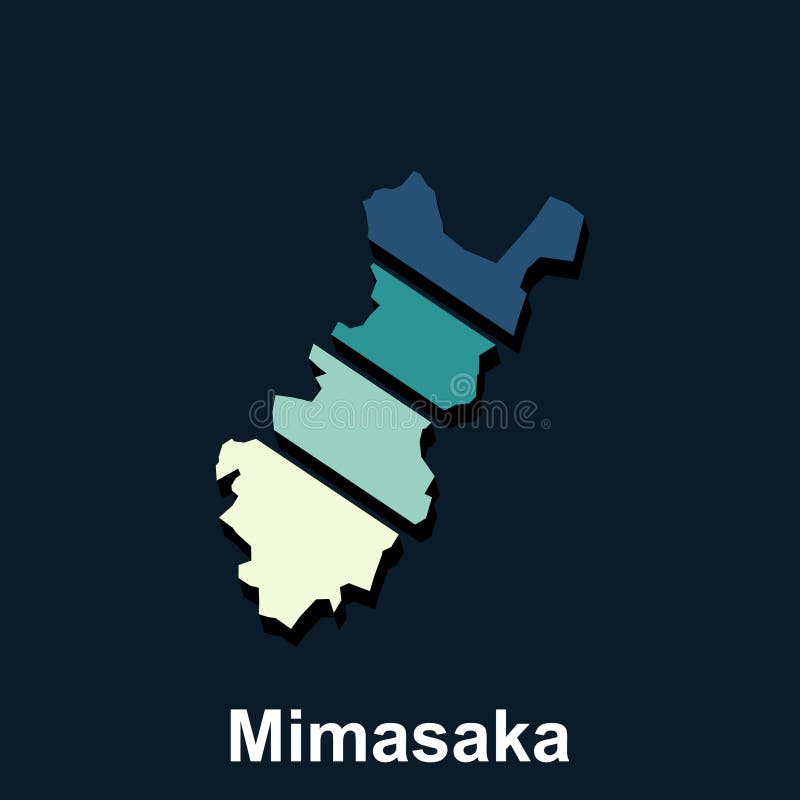 dreamstime®

Mimasaka