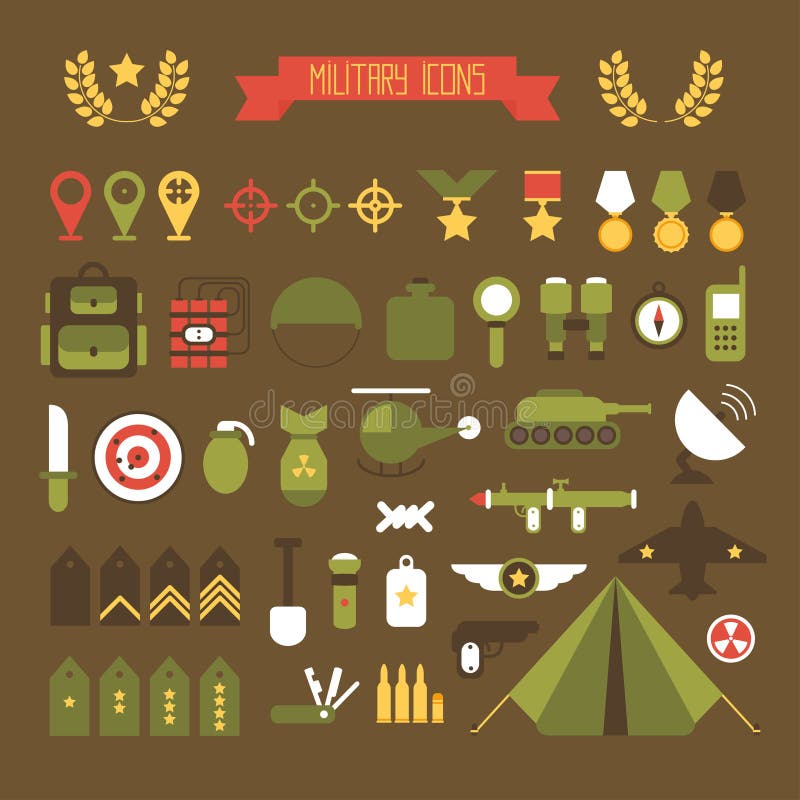 MILITARY ICONS

dreamstime