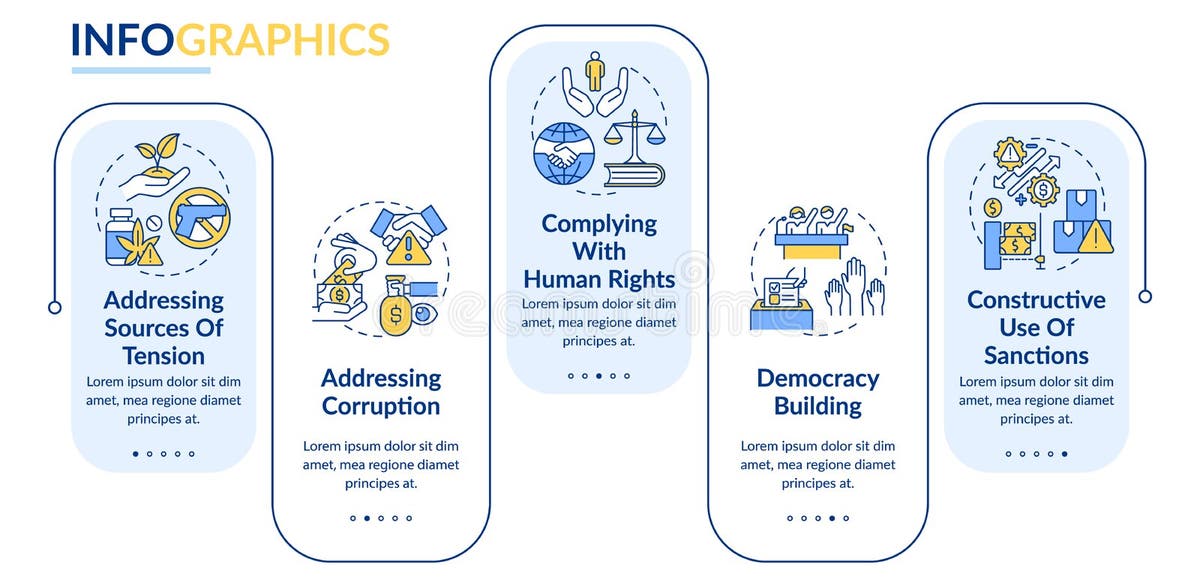 INFOGRAPHICS

Addressing Sources Of Tension
Lorem ipsum dolor sit dim amet, mea regione diamet principes at.

Addressing Corruption
Lorem ipsum dolor sit dim amet, mea regione diamet principes at.

Complying With Human Rights
Lorem ipsum dolor sit dim amet, mea regione diamet principes at.

Democracy Building
Lorem ipsum dolor sit dim amet, mea regione diamet principes at.

Constructive Use Of Sanctions
Lorem ipsum dolor sit dim amet, mea regione diamet principes at.