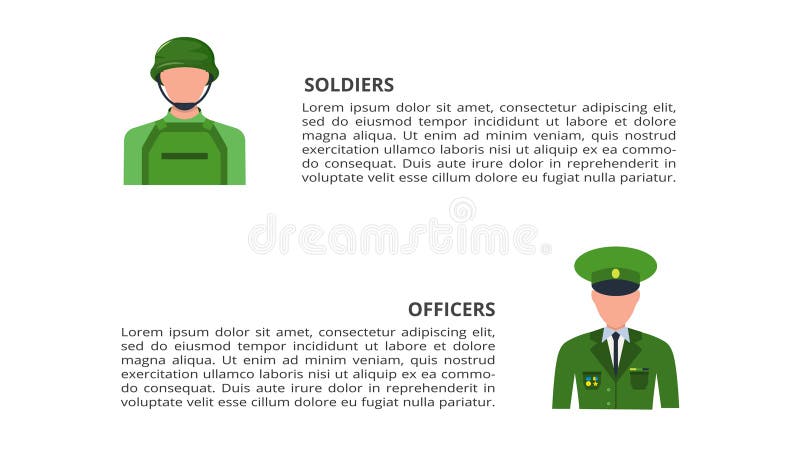 SOLDIERS

Lorem ipsum dolor sit amet, consectetur adipiscing elit, sed do eiusmod tempor incididunt ut labore et dolore magna aliqua. Ut enim ad minim veniam, quis nostrud exercitation ullamco laboris nisi ut aliquip ex ea commodo consequat. Duis aute irure dolor in reprehenderit in voluptate velit esse cillum dolore eu fugiat nulla pariatur.

dreamstime

OFFICERS

Lorem ipsum dolor sit amet, consectetur adipiscing elit, sed do eiusmod tempor incididunt ut labore et dolore magna aliqua. Ut enim ad minim veniam, quis nostrud exercitation ullamco laboris nisi ut aliquip ex ea commodo consequat. Duis aute irure dolor in reprehenderit in voluptate velit esse cillum dolore eu fugiat nulla pariatur.