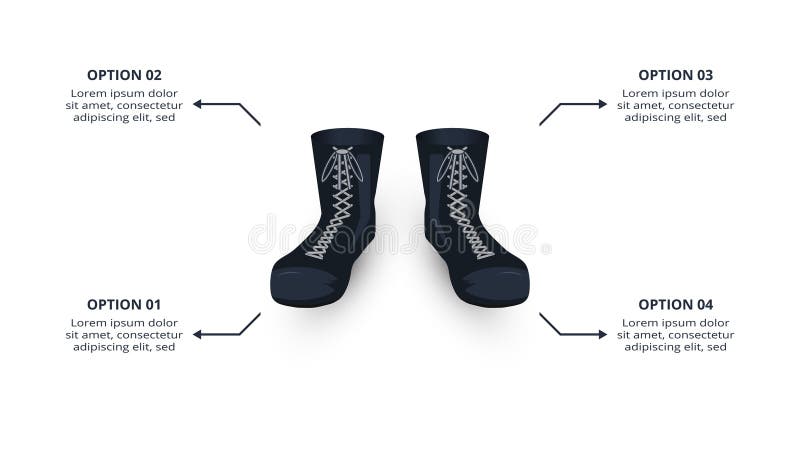 OPTION 02
Lorem ipsum dolor sit amet, consectetur adipiscing elit, sed

OPTION 03
Lorem ipsum dolor sit amet, consectetur adipiscing elit, sed

dreamstime

OPTION 01
Lorem ipsum dolor sit amet, consectetur adipiscing elit, sed

OPTION 04
Lorem ipsum dolor sit amet, consectetur adipiscing elit, sed