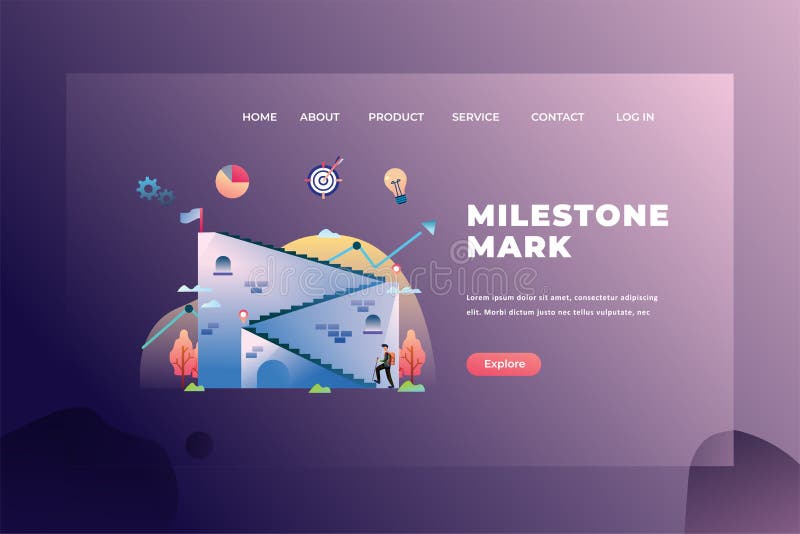 HOME ABOUT PRODUCT SERVICE CONTACT LOG IN

MILESTONE MARK

dreamstime

Lorem ipsum dolor sit amet, consectetur adipiscing elit. Morbi dictum justo nec tellus vulputate, nec

Explore