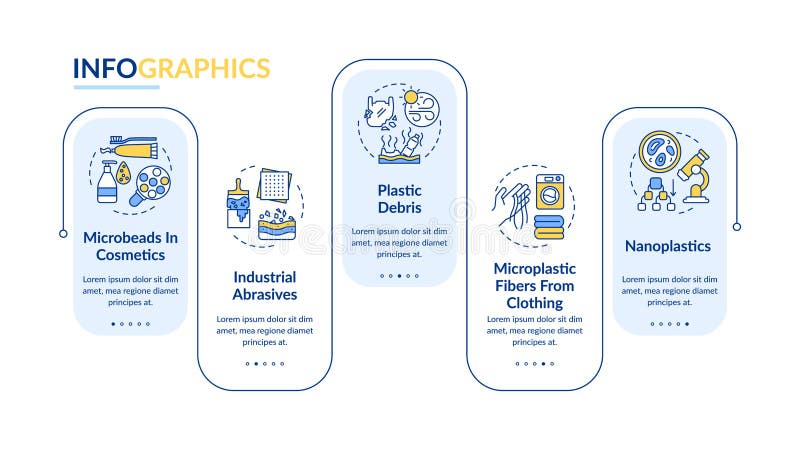 INFOGRAPHICS

Microbeads In Cosmetics

Lorem ipsum dolor sit dim amet, mea regione diamet principes at.

Industrial Abrasives

Lorem ipsum dolor sit dim amet, mea regione diamet principes at.

Plastic Debris

Lorem ipsum dolor sit dim amet, mea regione diamet principes at.

Microplastic Fibers From Clothing

Lorem ipsum dolor sit dim amet, mea regione diamet principes at.

Nanoplastics

Lorem ipsum dolor sit dim amet, mea regione diamet principes at.