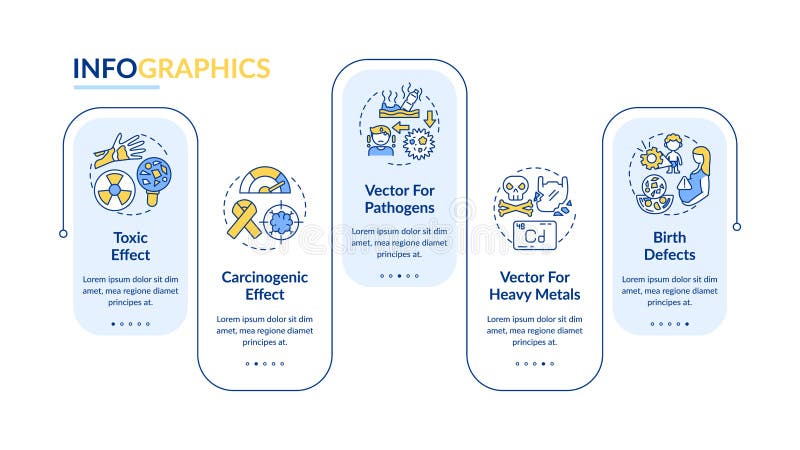 INFOGRAPHICS

Toxic Effect

Lorem ipsum dolor sit dim amet, mea regione diamet principes at.

Carcinogenic Effect

Lorem ipsum dolor sit dim amet, mea regione diamet principes at.

Vector For Pathogens

Lorem ipsum dolor sit dim amet, mea regione diamet principes at.

48
Cd

Vector For Heavy Metals

Lorem ipsum dolor sit dim amet, mea regione diamet principes at.

Birth Defects

Lorem ipsum dolor sit dim amet, mea regione diamet principes at.