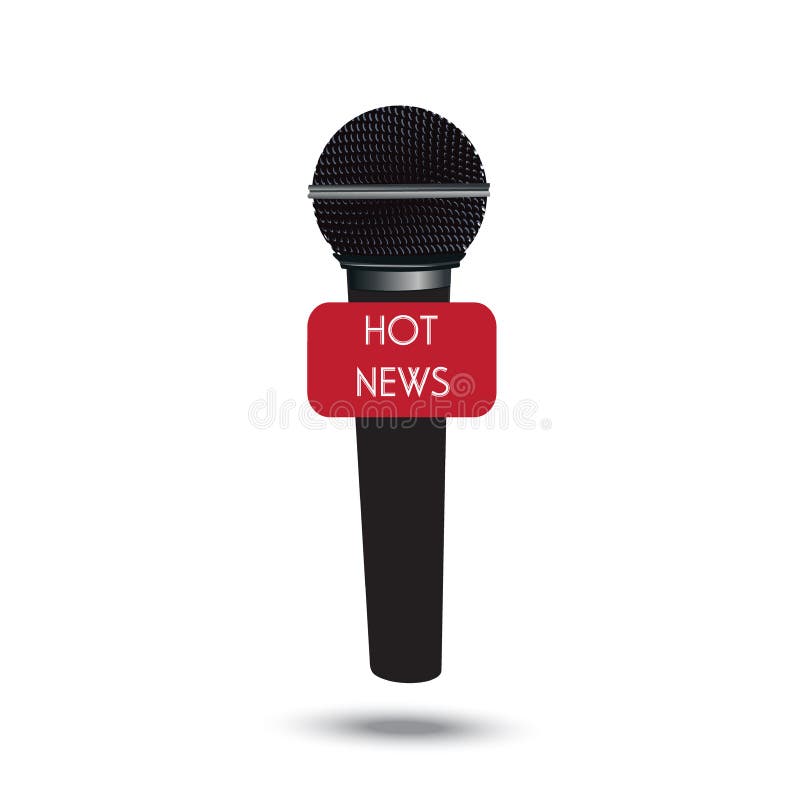 HOT
NEWS
dreamstime