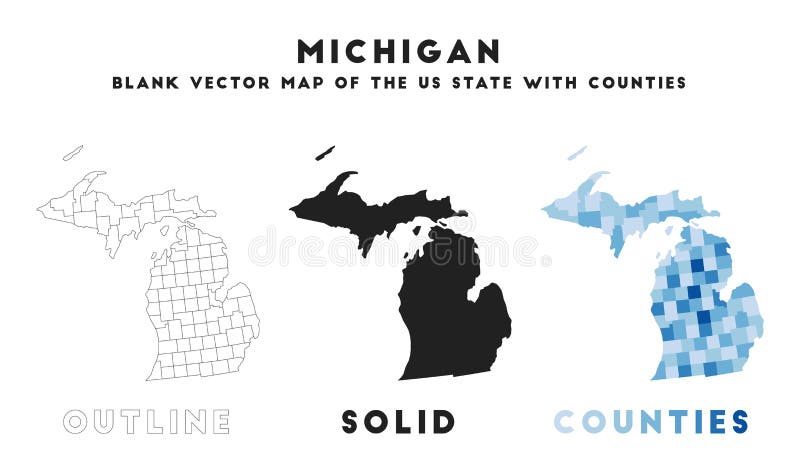 MICHIGAN
BLANK VECTOR MAP OF THE US STATE WITH COUNTIES

dreamstime

OUTLINE SOLID COUNTIES