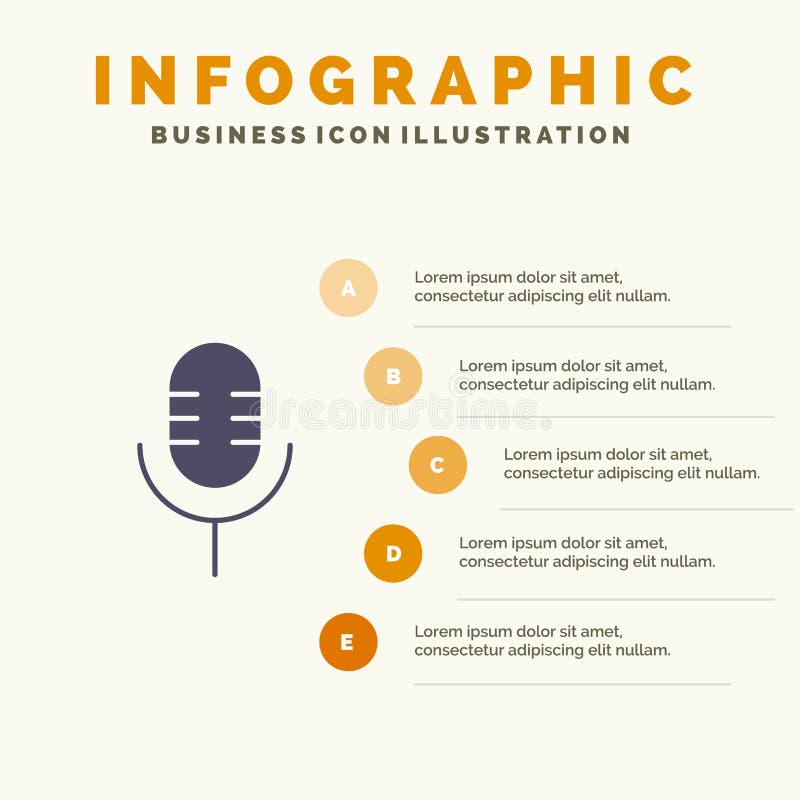 INFOGRAPHIC
BUSINESS ICON ILLUSTRATION

A
Lorem ipsum dolor sit amet, consectetur adipiscing elit nullam.

B
Lorem ipsum dolor sit amet, consectetur adipiscing elit nullam.

dreamstime

C
Lorem ipsum dolor sit amet, consectetur adipiscing elit nullam.

D
Lorem ipsum dolor sit amet, consectetur adipiscing elit nullam.

E
Lorem ipsum dolor sit amet, consectetur adipiscing elit nullam.