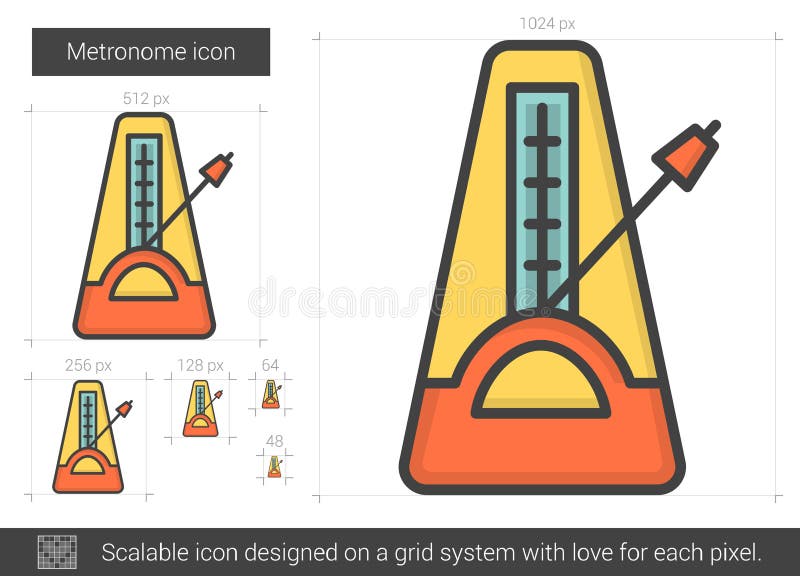 Metronome icon

512 px

256 px

128 px

64

48

1024 px

dreamstime

Scalable icon designed on a grid system with love for each pixel.