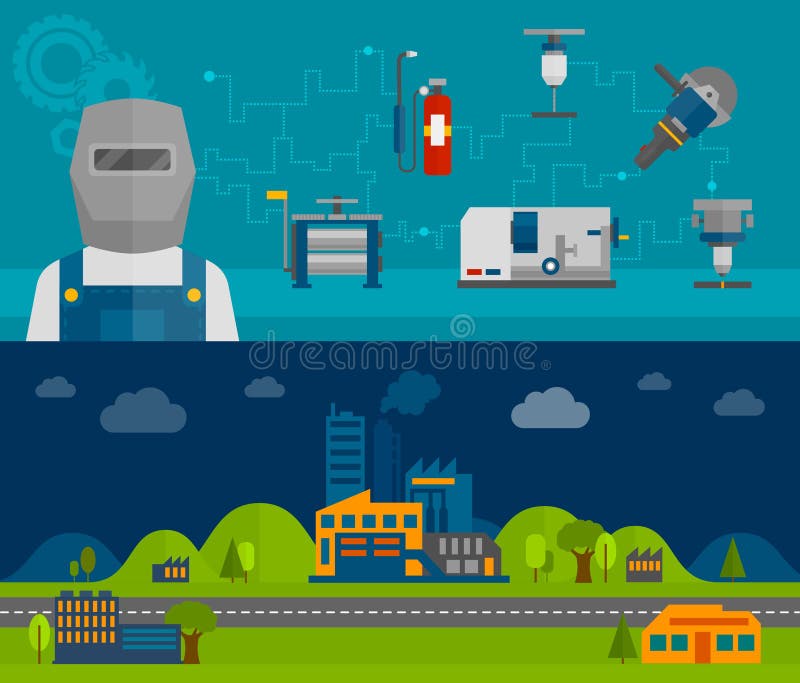 dreamstime