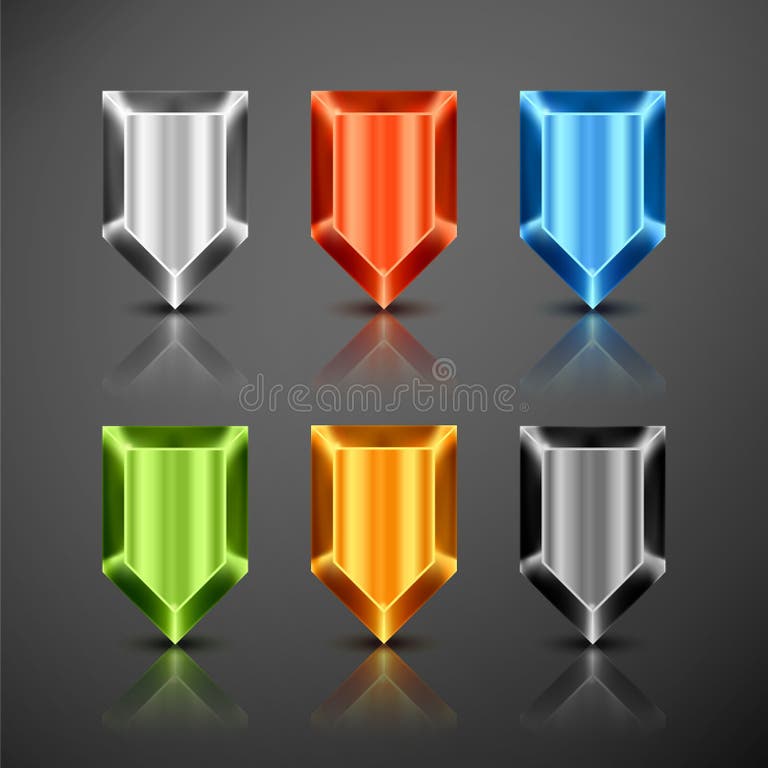 dreamstime