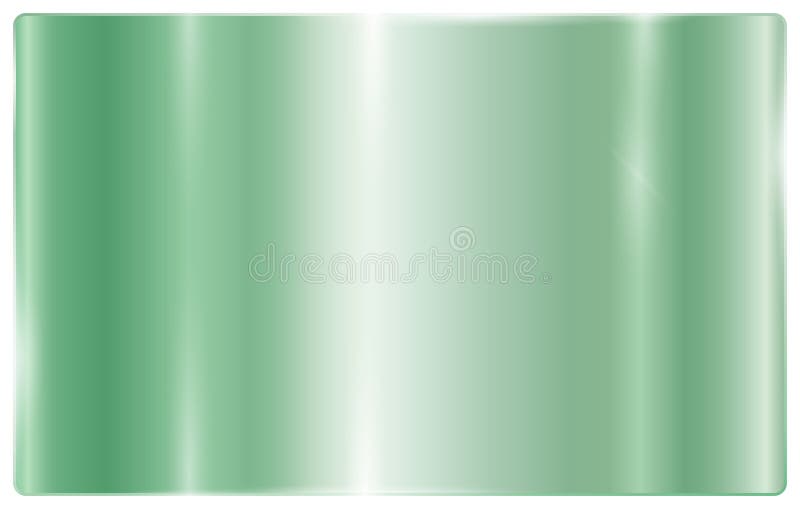 dreamstime