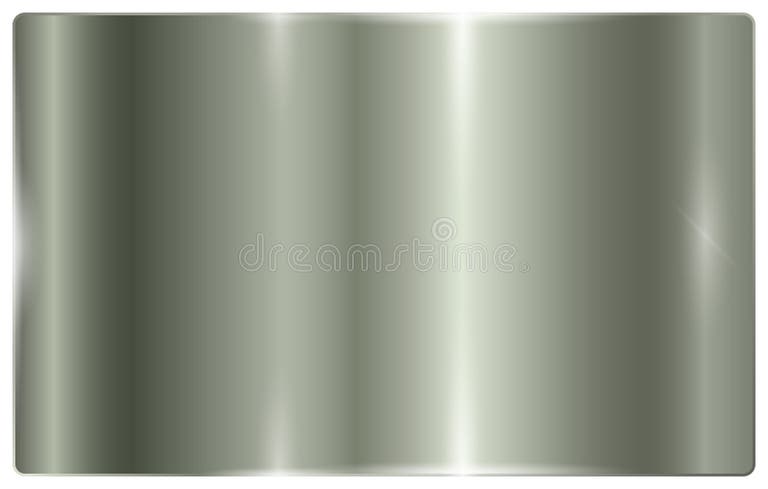 dreamstime