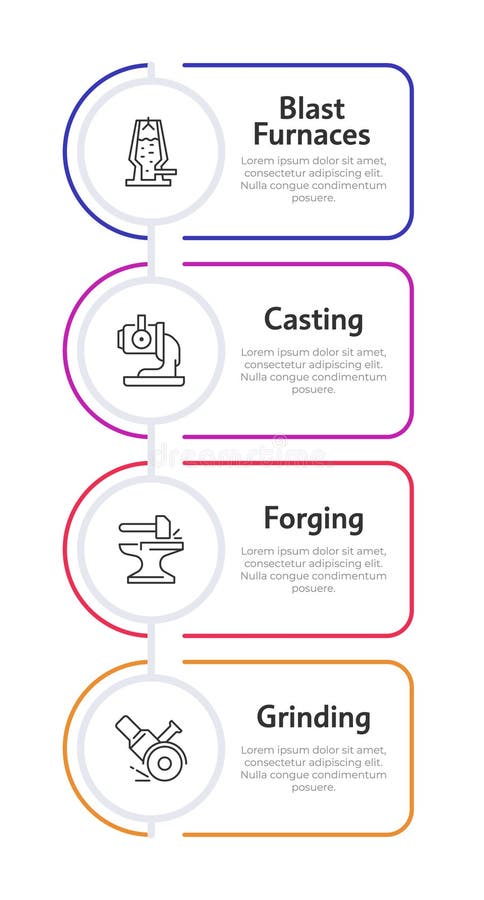 Blast Furnaces

Lorem ipsum dolor sit amet, consectetur adipiscing elit. Nulla congue condimentum posuere.

Casting

Lorem ipsum dolor sit amet, consectetur adipiscing elit. Nulla congue condimentum posuere.

dreamstime

Forging

Lorem ipsum dolor sit amet, consectetur adipiscing elit. Nulla congue condimentum posuere.

Grinding

Lorem ipsum dolor sit amet, consectetur adipiscing elit. Nulla congue condimentum posuere.