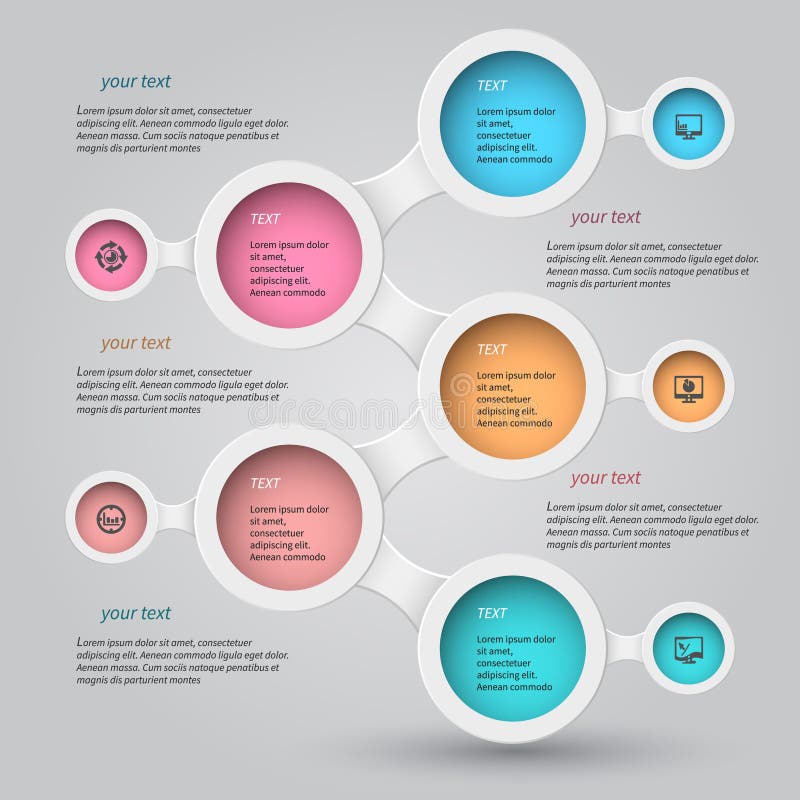 your text

Lorem ipsum dolor sit amet, consectetuer adipiscing elit. Aenean commodo ligula eget dolor. Aenean massa. Cum sociis natoque penatibus et magnis dis parturient montes

TEXT

Lorem ipsum dolor sit amet, consectetuer adipiscing elit. Aenean commodo

TEXT

Lorem ipsum dolor sit amet, consectetuer adipiscing elit. Aenean commodo

your text

Lorem ipsum dolor sit amet, consectetuer adipiscing elit. Aenean commodo ligula eget dolor. Aenean massa. Cum sociis natoque penatibus et magnis dis parturient montes

your text

Lorem ipsum dolor sit amet, consectetuer adipiscing elit. Aenean commodo ligula eget dolor. Aenean massa. Cum sociis natoque penatibus et magnis dis parturient montes

TEXT

Lorem ipsum dolor sit amet, consectetuer adipiscing elit. Aenean commodo

dreamstime

TEXT

Lorem ipsum dolor sit amet, consectetuer adipiscing elit. Aenean commodo

your text

Lorem ipsum dolor sit amet, consectetuer adipiscing elit. Aenean commodo ligula eget dolor. Aenean massa. Cum sociis natoque penatibus et magnis dis parturient montes

your text

Lorem ipsum dolor sit amet, consectetuer adipiscing elit. Aenean commodo ligula eget dolor. Aenean massa. Cum sociis natoque penatibus et magnis dis parturient montes

TEXT

Lorem ipsum dolor sit amet, consectetuer adipiscing elit. Aenean commodo