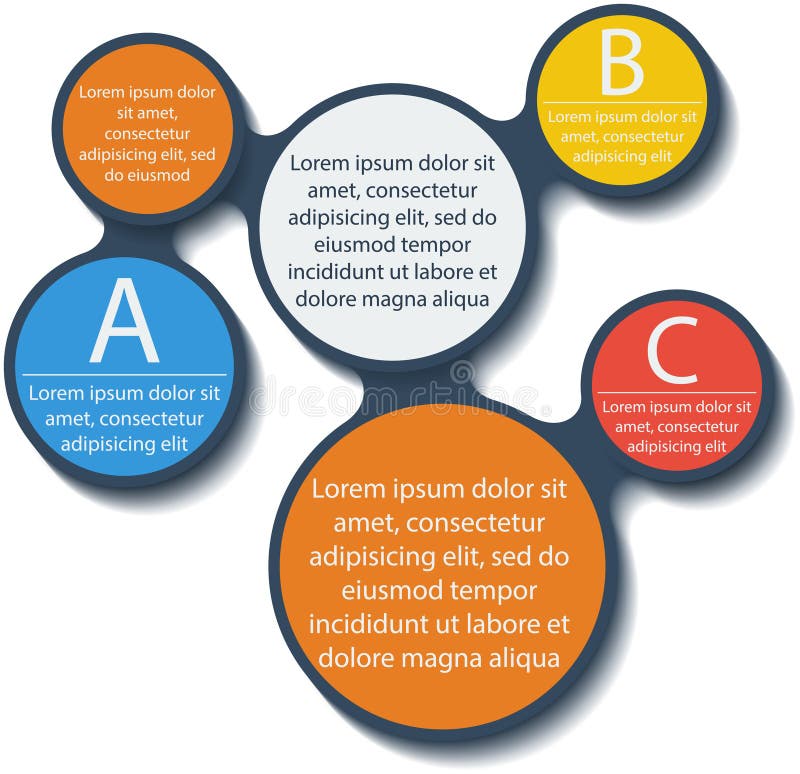 Lorem ipsum dolor sit amet, consectetur adipisicing elit, sed do eiusmod

B

Lorem ipsum dolor sit amet, consectetur adipisicing elit

Lorem ipsum dolor sit amet, consectetur adipisicing elit, sed do eiusmod tempor incididunt ut labore et dolore magna aliqua

A

Lorem ipsum dolor sit amet, consectetur adipisicing elit

dreamstime

C

Lorem ipsum dolor sit amet, consectetur adipisicing elit

Lorem ipsum dolor sit amet, consectetur adipisicing elit, sed do eiusmod tempor incididunt ut labore et dolore magna aliqua