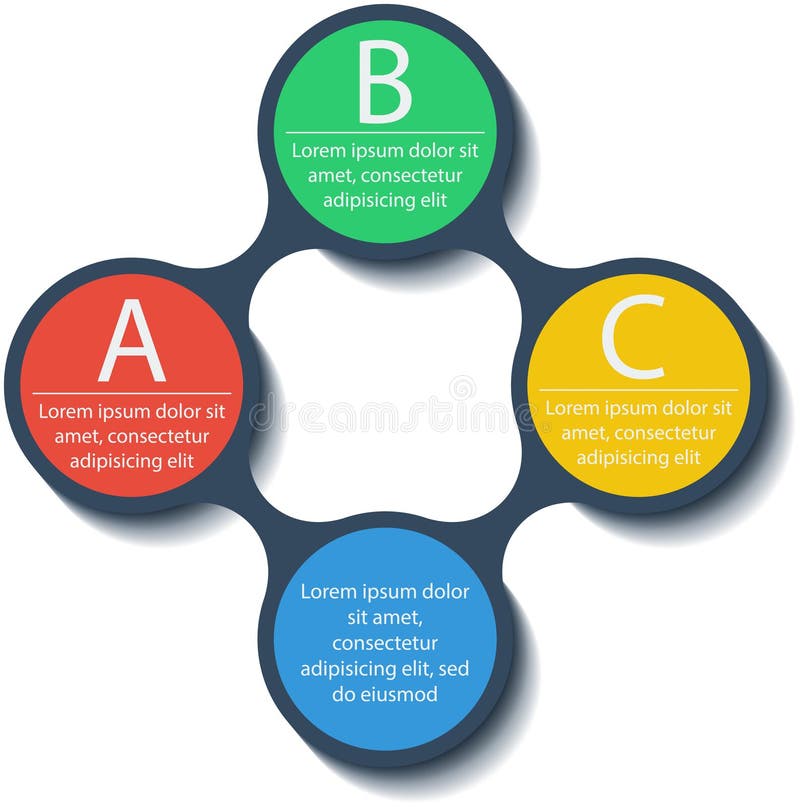 B
Lorem ipsum dolor sit amet, consectetur adipisicing elit

A
Lorem ipsum dolor sit amet, consectetur adipisicing elit

dreamstime

C
Lorem ipsum dolor sit amet, consectetur adipisicing elit

Lorem ipsum dolor sit amet, consectetur adipisicing elit, sed do eiusmod