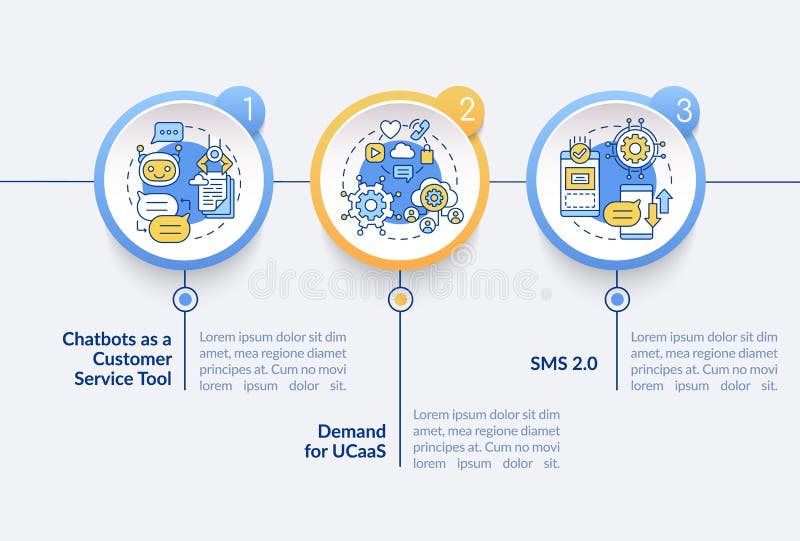 1

2

3

dreamstime

Chatbots as a Customer Service Tool

Lorem ipsum dolor sit dim amet, mea regione diamet principes at. Cum no movi lorem ipsum dolor sit.

Demand for UCaaS

Lorem ipsum dolor sit dim amet, mea regione diamet principes at. Cum no movi lorem ipsum dolor sit.

SMS 2.0

Lorem ipsum dolor sit dim amet, mea regione diamet principes at. Cum no movi lorem ipsum dolor sit.