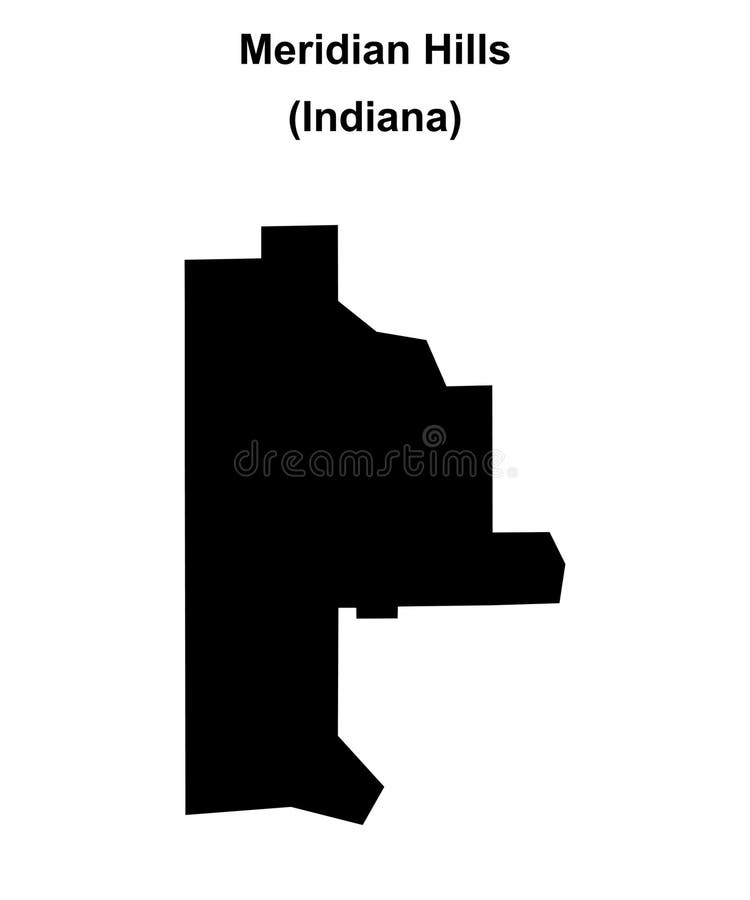 Meridian Hills
(Indiana)

dreamstime