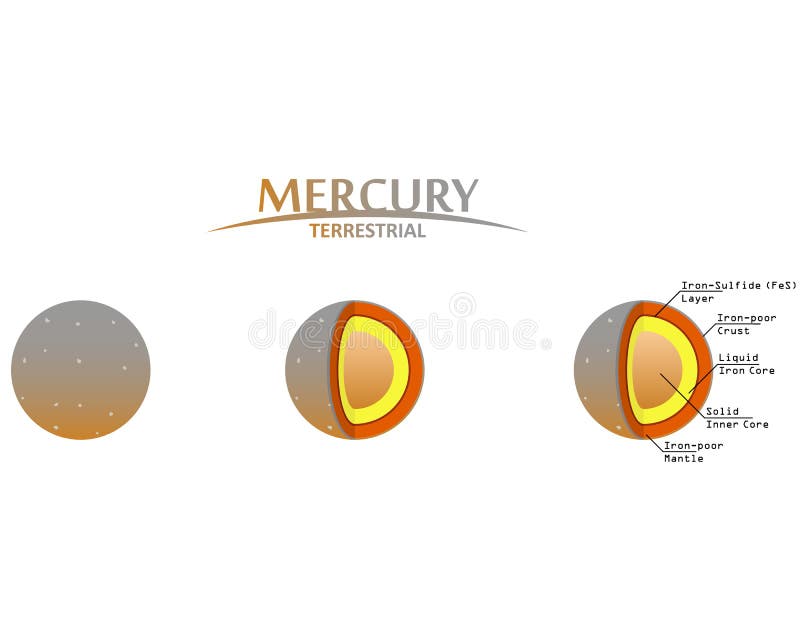 MERCURY
TERRESTRIAL

dreamstime

Iron-Sulfide (FeS) Layer

Iron-poor Crust

Liquid Iron Core

Solid Inner Core

Iron-poor Mantle