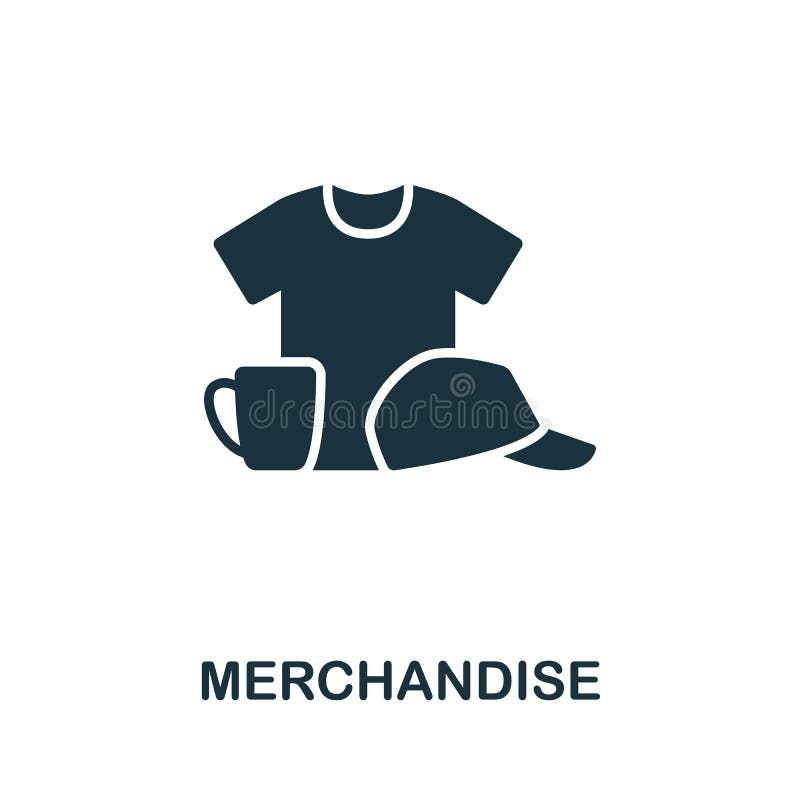 dreamstime

MERCHANDISE