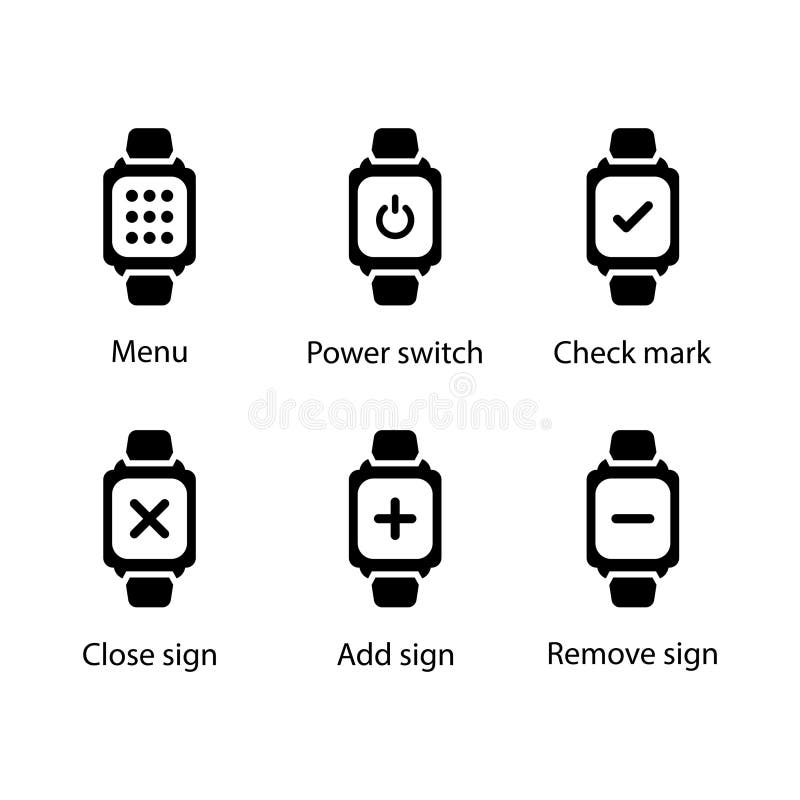 Menu

Power switch

Check mark

dreamstime

Close sign

Add sign

Remove sign