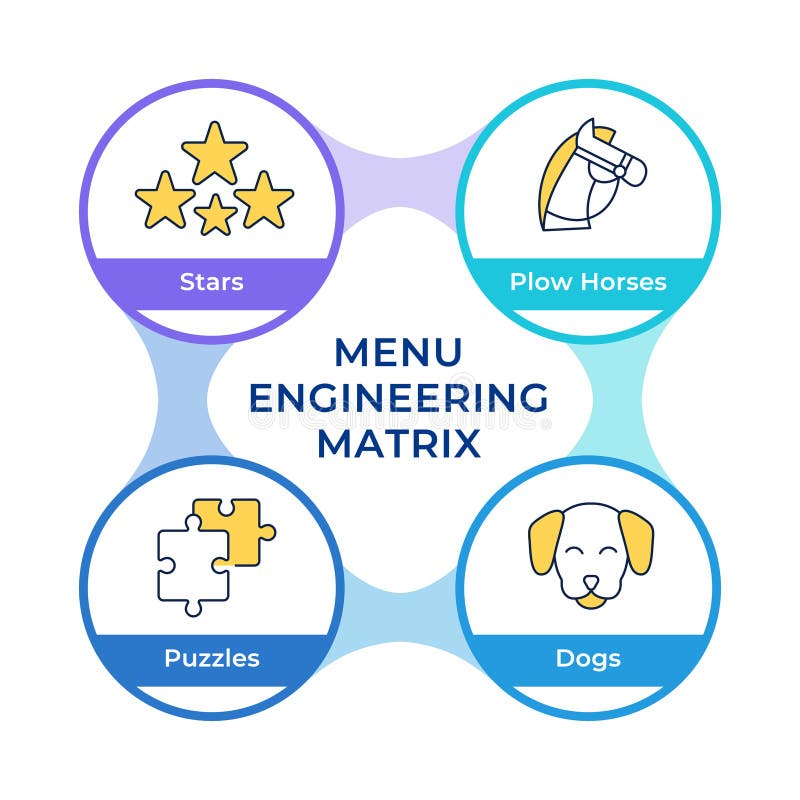 Stars

Plow Horses

MENU ENGINEERING MATRIX

Puzzles

Dogs