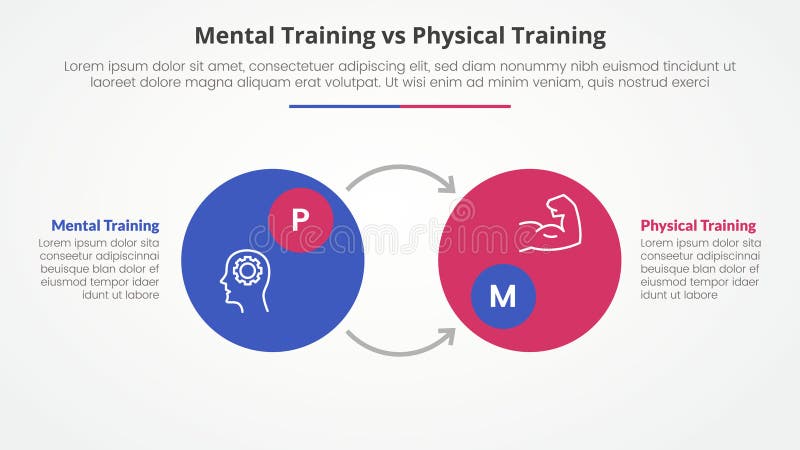 Mental Training vs Physical Training

Lorem ipsum dolor sit amet, consectetuer adipiscing elit, sed diam nonummy nibh euismod tincidunt ut laoreet dolore magna aliquam erat volutpat. Ut wisi enim ad minim veniam, quis nostrud exerci

Mental Training
Lorem ipsum dolor sita conseetur adipiscinnai beuisque blan dolor ef eiusmod tempor idaer idunt ut labore

P

dreamstime

M

Physical Training
Lorem ipsum dolor sita conseetur adipiscinnai beuisque blan dolor ef eiusmod tempor idaer idunt ut labore