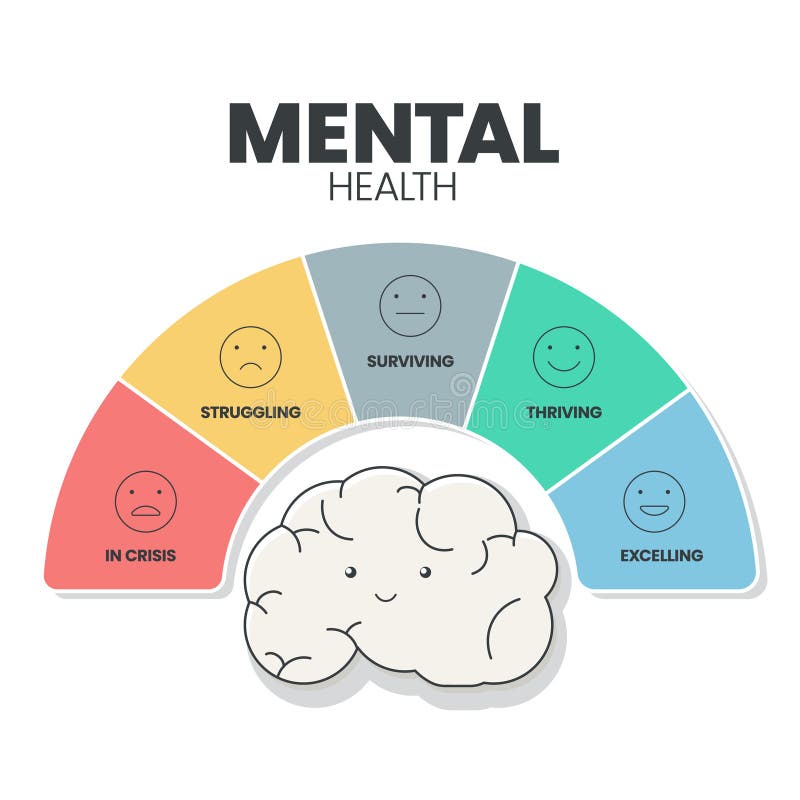 MENTAL
HEALTH

IN CRISIS

STRUGGLING

SURVIVING

THRIVING

EXCELLING