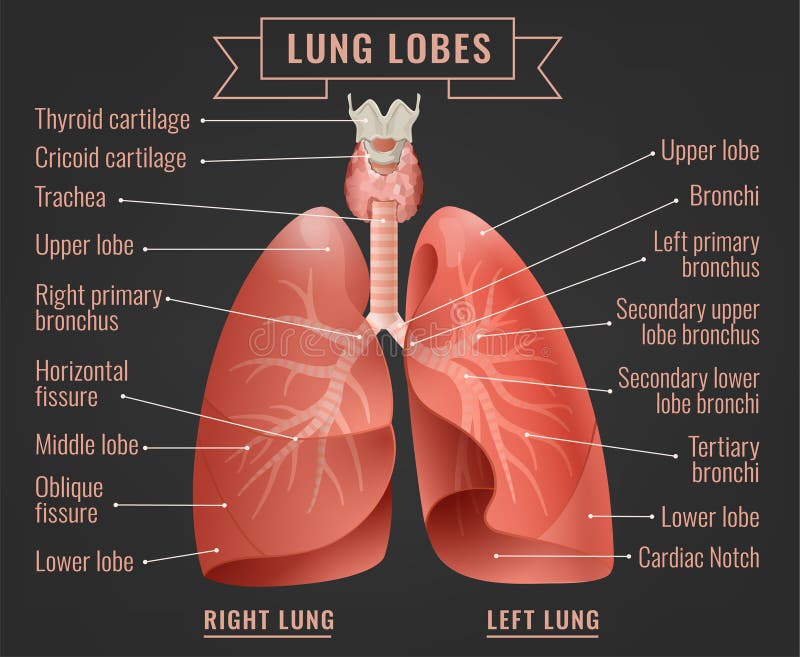 LUNG LOBES

Thyroid cartilage
Cricoid cartilage
Trachea
Upper lobe
Right primary bronchus
Horizontal fissure
Middle lobe
Oblique fissure
Lower lobe

Upper lobe
Bronchi
Left primary bronchus
Secondary upper lobe bronchus
Secondary lower lobe bronchi
Tertiary bronchi
Lower lobe
Cardiac Notch

dreamstime

RIGHT LUNG
LEFT LUNG