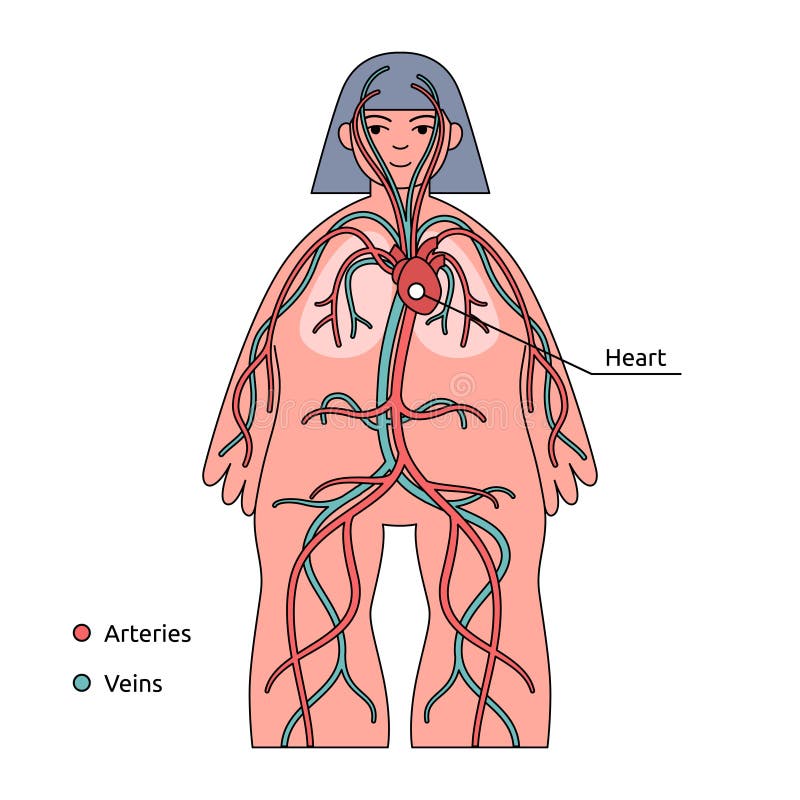 Heart

Arteries

Veins