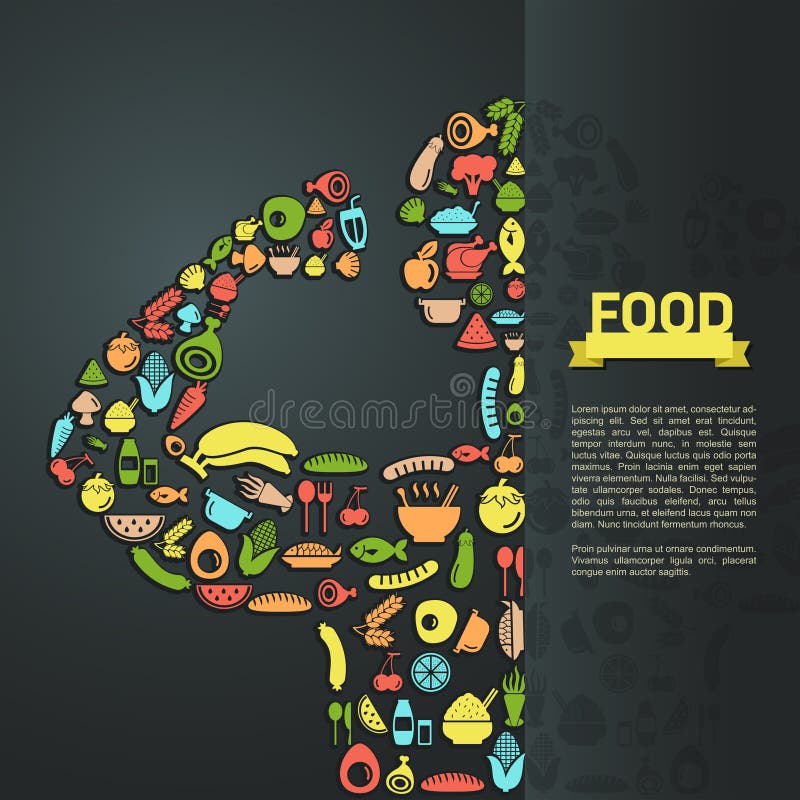 dreamstime

FOOD

Lorem ipsum dolor sit amet, consectetur adipiscing elit. Sed sit amet erat tincidunt, egestas arcu vel, dapibus est. Quisque tempor interdum nunc, in molestie sem luctus vitae. Quisque luctus quis odio porta maximus. Proin lacinia enim eget sapien viverra elementum. Nulla facilisi. Sed vulputate ullamcorper sodales. Donec tempus, odio quis faucibus eleifend, arcu tellus bibendum urna, et eleifend lacus quam non diam. Nunc tincidunt fermentum rhoncus.

Proin pulvinar urna ut ornare condimentum. Vivamus ullamcorper ligula orci, placerat congue enim auctor sagittis.