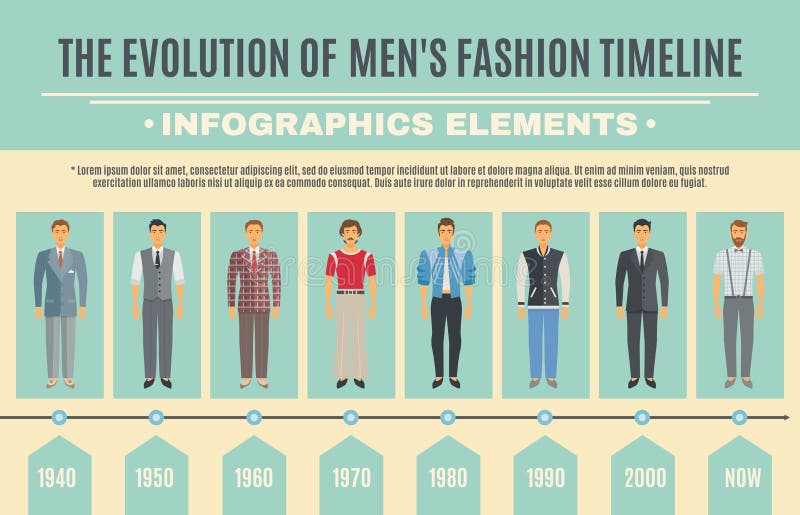 THE EVOLUTION OF MEN'S FASHION TIMELINE

• INFOGRAPHICS ELEMENTS •

* Lorem ipsum dolor sit amet, consectetur adipiscing elit, sed do eiusmod tempor incididunt ut labore et dolore magna aliqua. Ut enim ad minim veniam, quis nostrud exercitation ullamco laboris nisi ut aliquip ex ea commodo consequat. Duis aute irure dolor in reprehenderit in voluptate velit esse cillum dolore eu fugiat.

1940

1950

1960

1970

1980

1990

2000

NOW