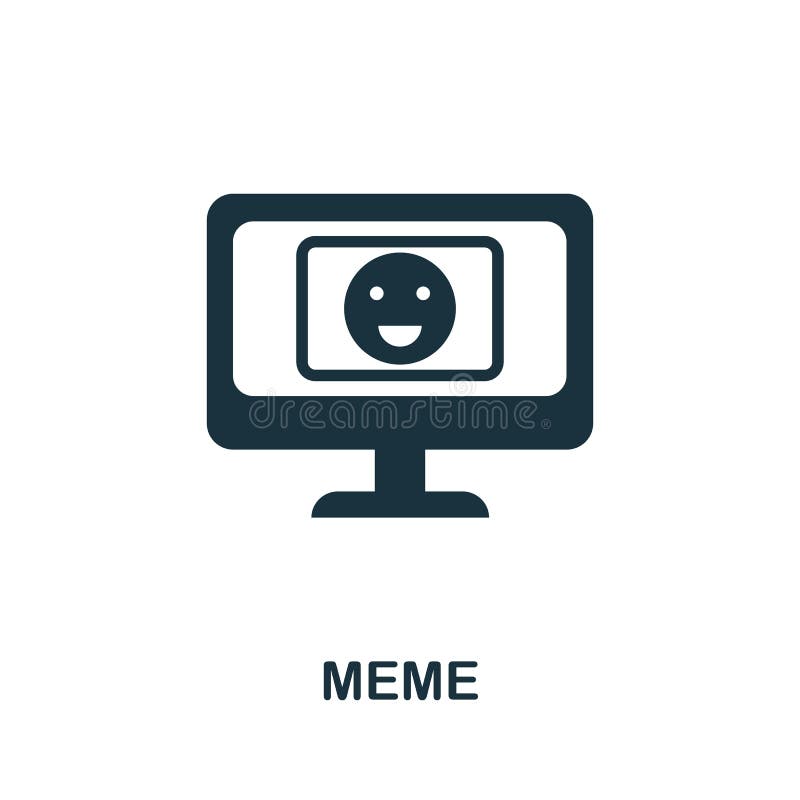 dreamstime®

MEME